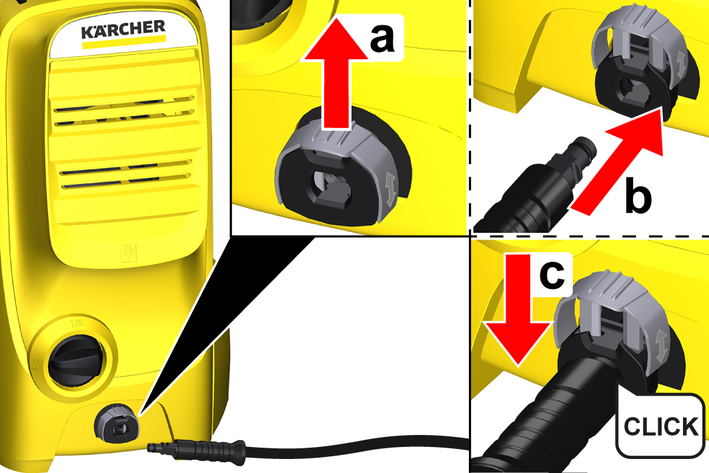 KÄRCHER

a

b

c

CLICK